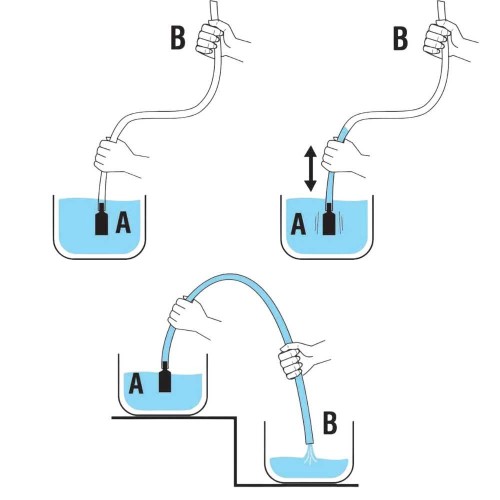 B
A
B
A
A
B